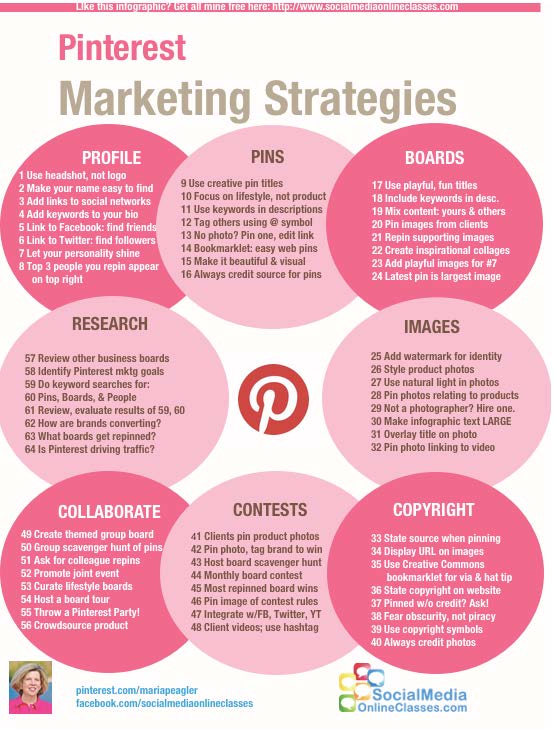 Like this infographic? Get all mine free here: http://www.socialmediaonlineclasses.com

Pinterest
Marketing Strategies

PROFILE
1 Use headshot, not logo
2 Make your name easy to find
3 Add links to social networks
4 Add keywords to your bio
5 Link to Facebook: find friends
6 Link to Twitter: find followers
7 Let your personality shine
8 Top 3 people you repin appear on top right

PINS
9 Use creative pin titles
10 Focus on lifestyle, not product
11 Use keywords in descriptions
12 Tag others using @ symbol
13 No photo? Pin one, edit link
14 Bookmarklet: easy web pins
15 Make it beautiful & visual
16 Always credit source for pins

BOARDS
17 Use playful, fun titles
18 Include keywords in desc.
19 Mix content: yours & others
20 Pin images from clients
21 Repin supporting images
22 Create inspirational collages
23 Add playful images for #7
24 Latest pin is largest image

RESEARCH
57 Review other business boards
58 Identify Pinterest mktg goals
59 Do keyword searches for:
60 Pins, Boards, & People
61 Review, evaluate results of 59, 60
62 How are brands converting?
63 What boards get repinned?
64 Is Pinterest driving traffic?

IMAGES
25 Add watermark for identity
26 Style product photos
27 Use natural light in photos
28 Pin photos relating to products
29 Not a photographer? Hire one.
30 Make infographic text LARGE
31 Overlay title on photo
32 Pin photo linking to video

COLLABORATE
49 Create themed group board
50 Group scavenger hunt of pins
51 Ask for colleague repins
52 Promote joint event
53 Curate lifestyle boards
54 Host a board tour
55 Throw a Pinterest Party!
56 Crowdsource product

CONTESTS
41 Clients pin product photos
42 Pin photo, tag brand to win
43 Host board scavenger hunt
44 Monthly board contest
45 Most repinned board wins
46 Pin image of contest rules
47 Integrate w/FB, Twitter, YT
48 Client videos; use hashtag

COPYRIGHT
33 State source when pinning
34 Display URL on images
35 Use Creative Commons bookmarklet for via & hat tip
36 State copyright on website
37 Pinned w/o credit? Ask!
38 Fear obscurity, not piracy
39 Use copyright symbols
40 Always credit photos

pinterest.com/mariapeagler
facebook.com/socialmediaonlineclasses

SocialMedia
OnlineClasses.com